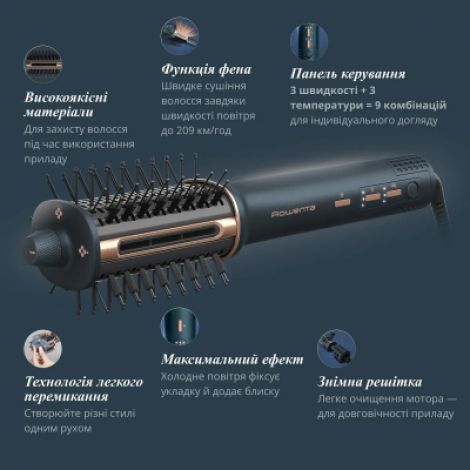 Високоякісні матеріали
Для захисту волосся під час використання приладу

Функція фена
Швидке сушіння волосся завдяки швидкості повітря до 209 км/год

Панель керування
3 швидкості + 3 температури = 9 комбінацій
для індивідуального догляду

Rowenta

Технологія легкого перемикання
Створюйте різні стилі одним рухом

Максимальний ефект
Холодне повітря фіксує укладку й додає блиску

Знімна решітка
Легке очищення мотора — для довговічності приладу