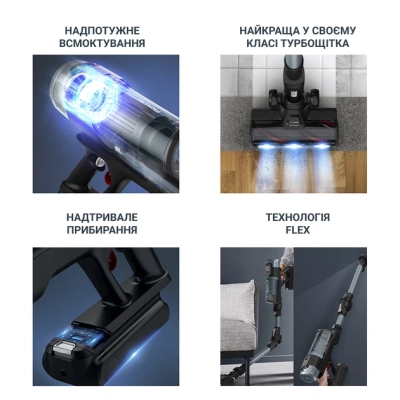 НАДПОТУЖНЕ ВСМОКТУВАННЯ

НАЙКРАЩА У СВОЄМУ КЛАСІ ТУРБОЩІТКА

НАДТРИВАЛЕ ПРИБИРАННЯ

ТЕХНОЛОГІЯ FLEX